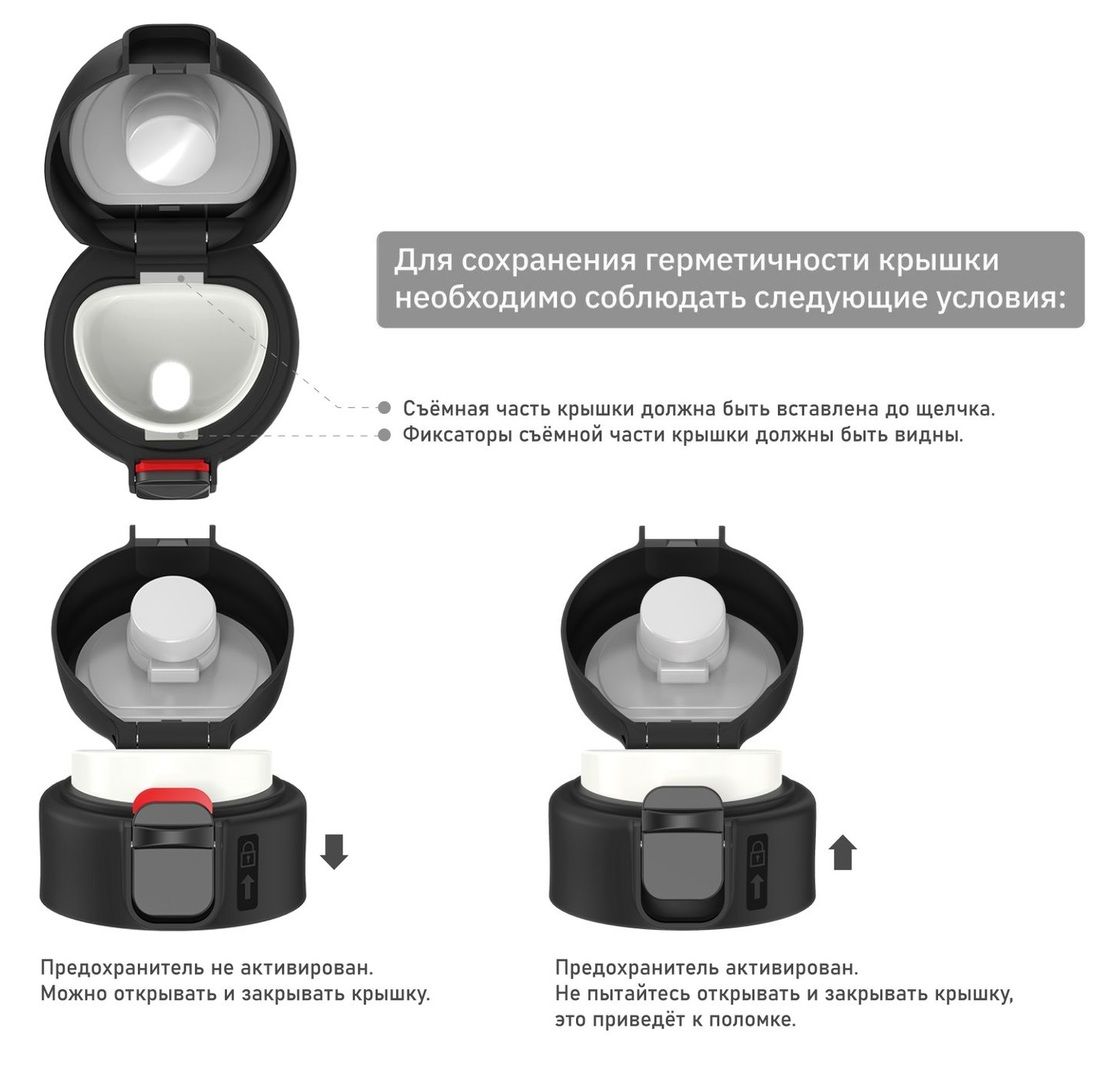 Для сохранения герметичности крышки необходимо соблюдать следующие условия:

Съёмная часть крышки должна быть вставлена до щелчка.

Фиксаторы съёмной части крышки должны быть видны.

Предохранитель не активирован.
Можно открывать и закрывать крышку.

Предохранитель активирован.
Не пытайтесь открывать и закрывать крышку, это приведёт к поломке.